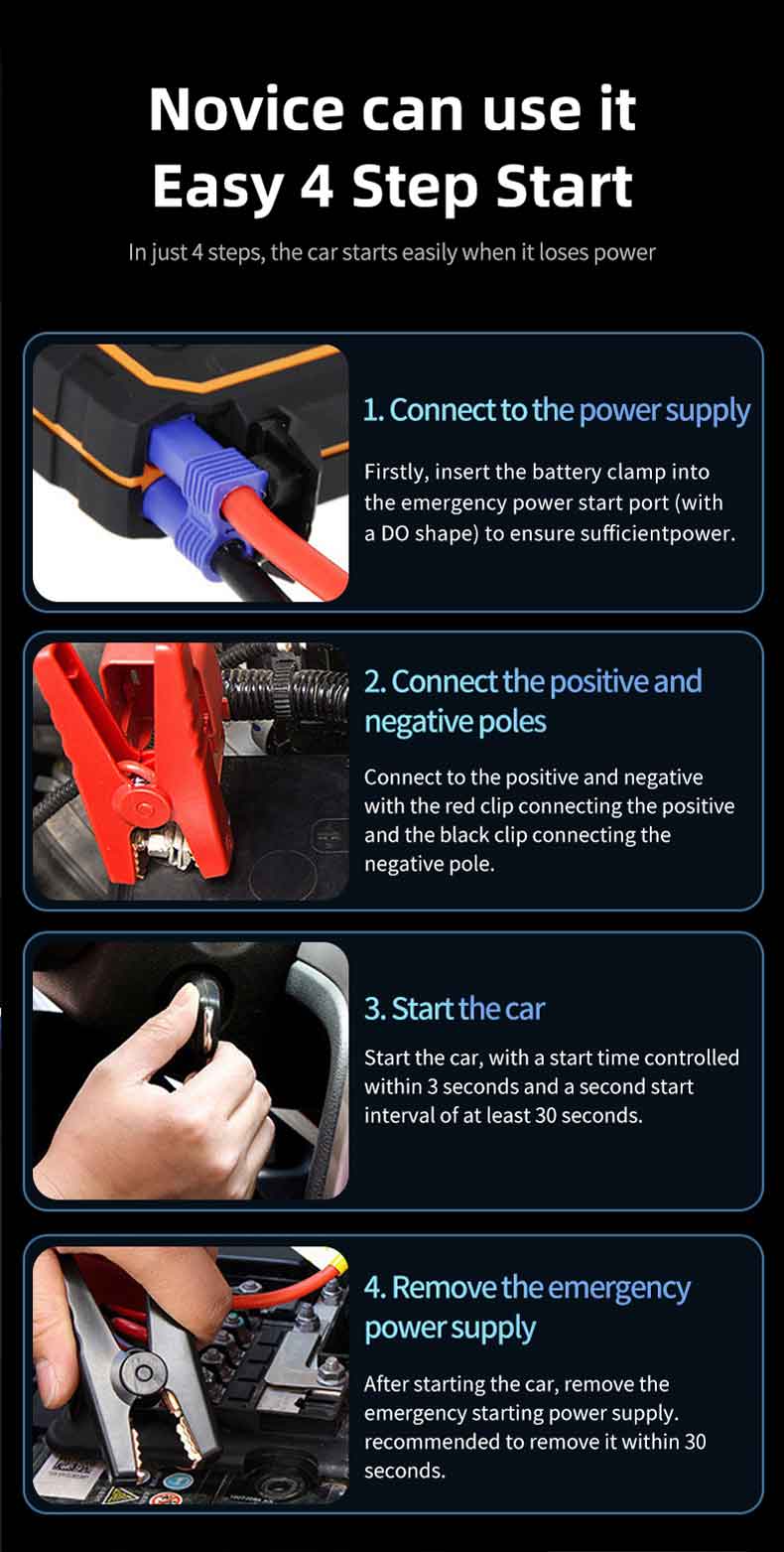 Novice can use it
Easy 4 Step Start

In just 4 steps, the car starts easily when it loses power

1. Connect to the power supply

Firstly, insert the battery clamp into the emergency power start port (with a DO shape) to ensure sufficientpower.

2. Connect the positive and negative poles

Connect to the positive and negative with the red clip connecting the positive and the black clip connecting the negative pole.

3. Start the car

Start the car, with a start time controlled within 3 seconds and a second start interval of at least 30 seconds.

4. Remove the emergency power supply

After starting the car, remove the emergency starting power supply. recommended to remove it within 30 seconds.