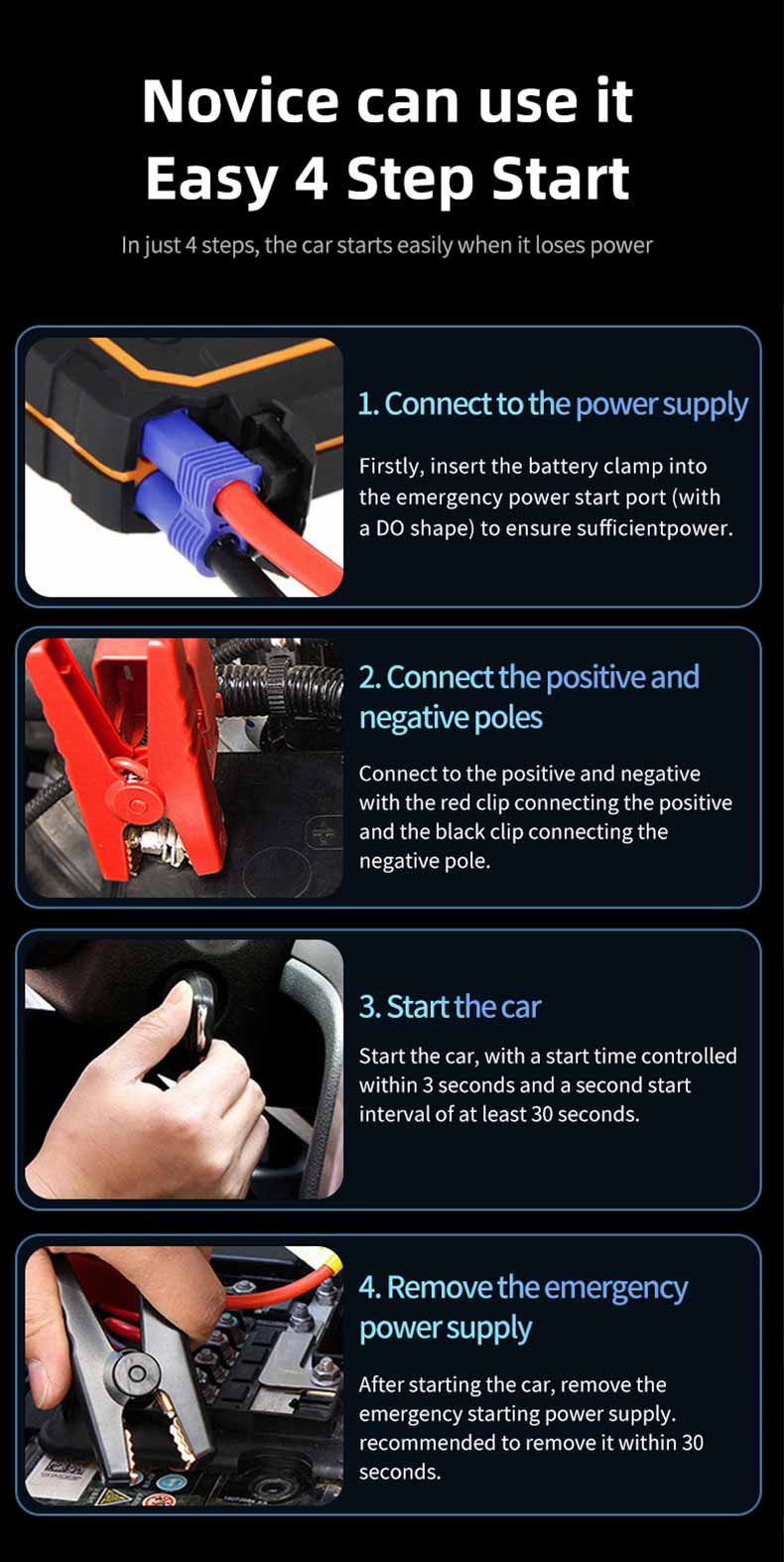 Novice can use it
Easy 4 Step Start

In just 4 steps, the car starts easily when it loses power

1. Connect to the power supply

Firstly, insert the battery clamp into the emergency power start port (with a DO shape) to ensure sufficientpower.

2. Connect the positive and negative poles

Connect to the positive and negative with the red clip connecting the positive and the black clip connecting the negative pole.

3. Start the car

Start the car, with a start time controlled within 3 seconds and a second start interval of at least 30 seconds.

4. Remove the emergency power supply

After starting the car, remove the emergency starting power supply. recommended to remove it within 30 seconds.