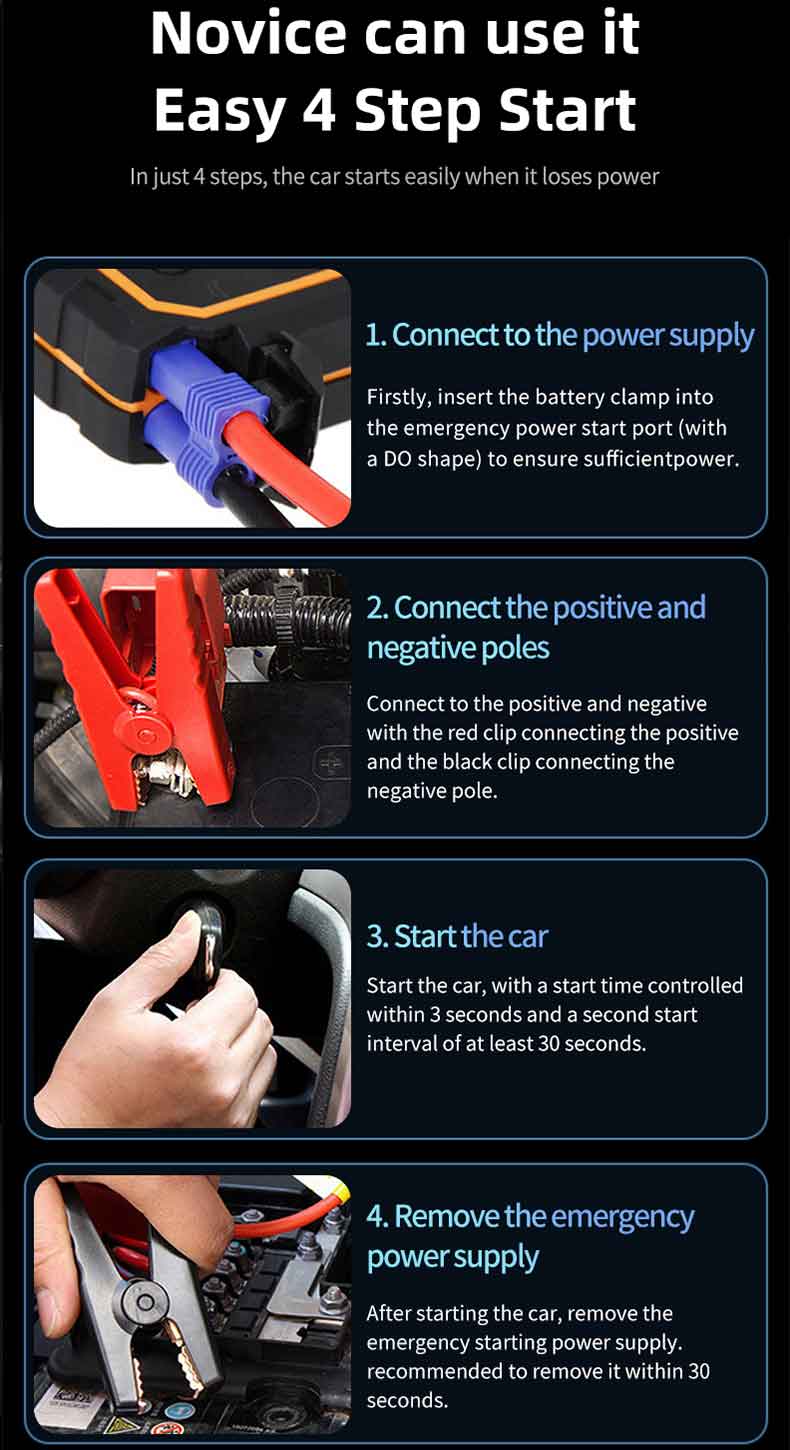 Novice can use it
Easy 4 Step Start

In just 4 steps, the car starts easily when it loses power

1. Connect to the power supply

Firstly, insert the battery clamp into the emergency power start port (with a DO shape) to ensure sufficientpower.

2. Connect the positive and negative poles

Connect to the positive and negative with the red clip connecting the positive and the black clip connecting the negative pole.

3. Start the car

Start the car, with a start time controlled within 3 seconds and a second start interval of at least 30 seconds.

4. Remove the emergency power supply

After starting the car, remove the emergency starting power supply. recommended to remove it within 30 seconds.