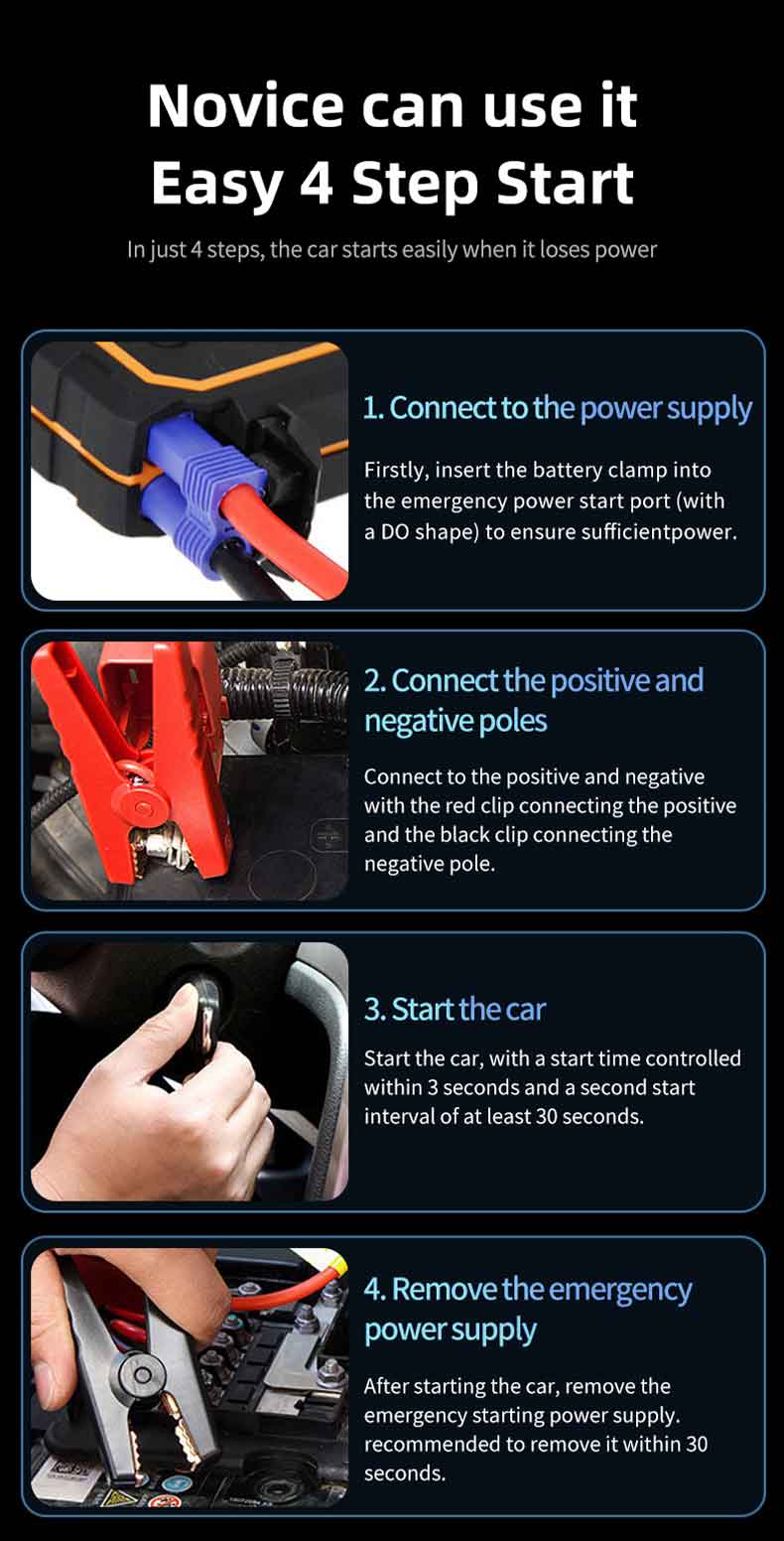 Novice can use it
Easy 4 Step Start

In just 4 steps, the car starts easily when it loses power

1. Connect to the power supply

Firstly, insert the battery clamp into the emergency power start port (with a DO shape) to ensure sufficientpower.

2. Connect the positive and negative poles

Connect to the positive and negative with the red clip connecting the positive and the black clip connecting the negative pole.

3. Start the car

Start the car, with a start time controlled within 3 seconds and a second start interval of at least 30 seconds.

4. Remove the emergency power supply

After starting the car, remove the emergency starting power supply. recommended to remove it within 30 seconds.